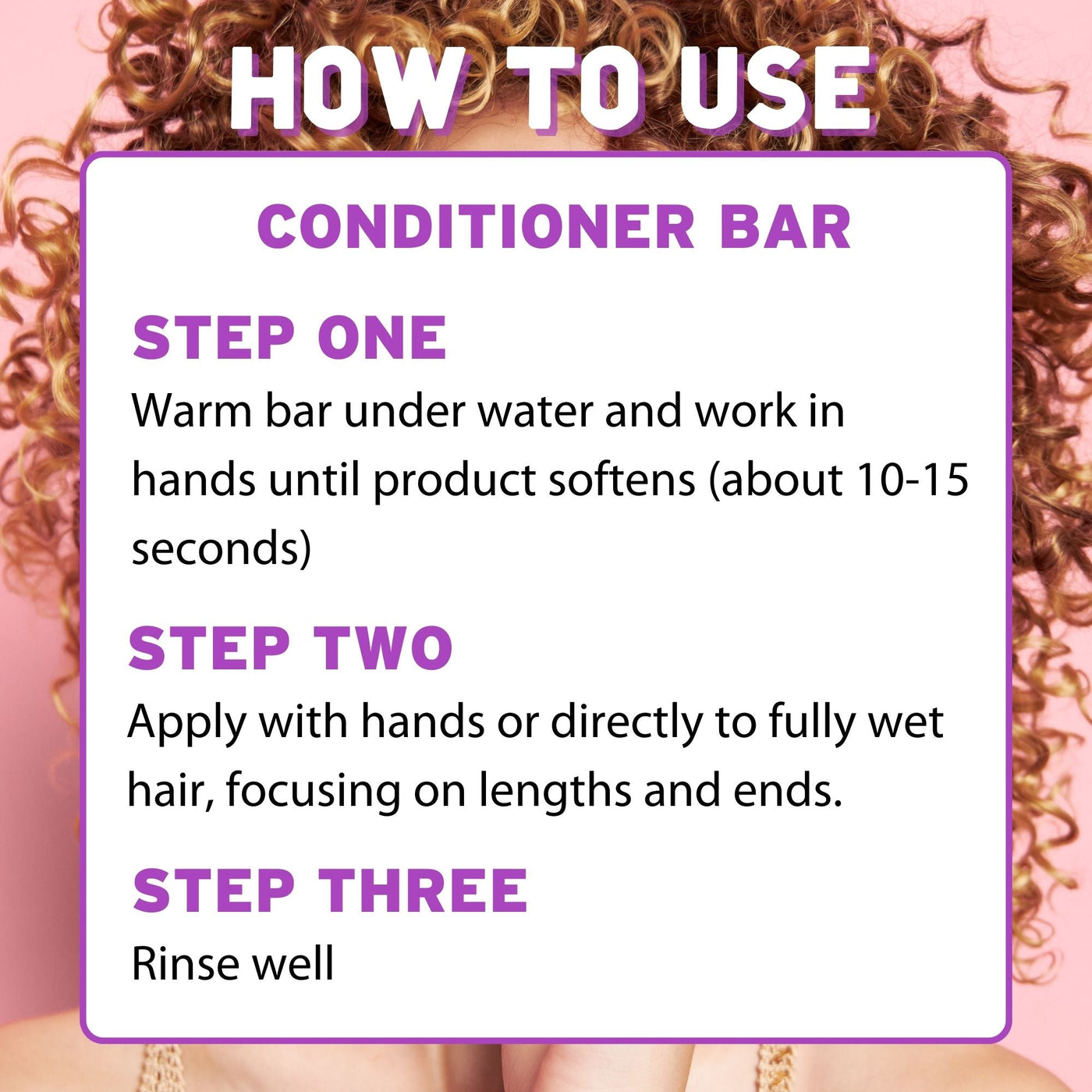 HOW TO USE

CONDITIONER BAR

STEP ONE

Warm bar under water and work in hands until product softens (about 10-15 seconds)

STEP TWO

Apply with hands or directly to fully wet hair, focusing on lengths and ends.

STEP THREE

Rinse well