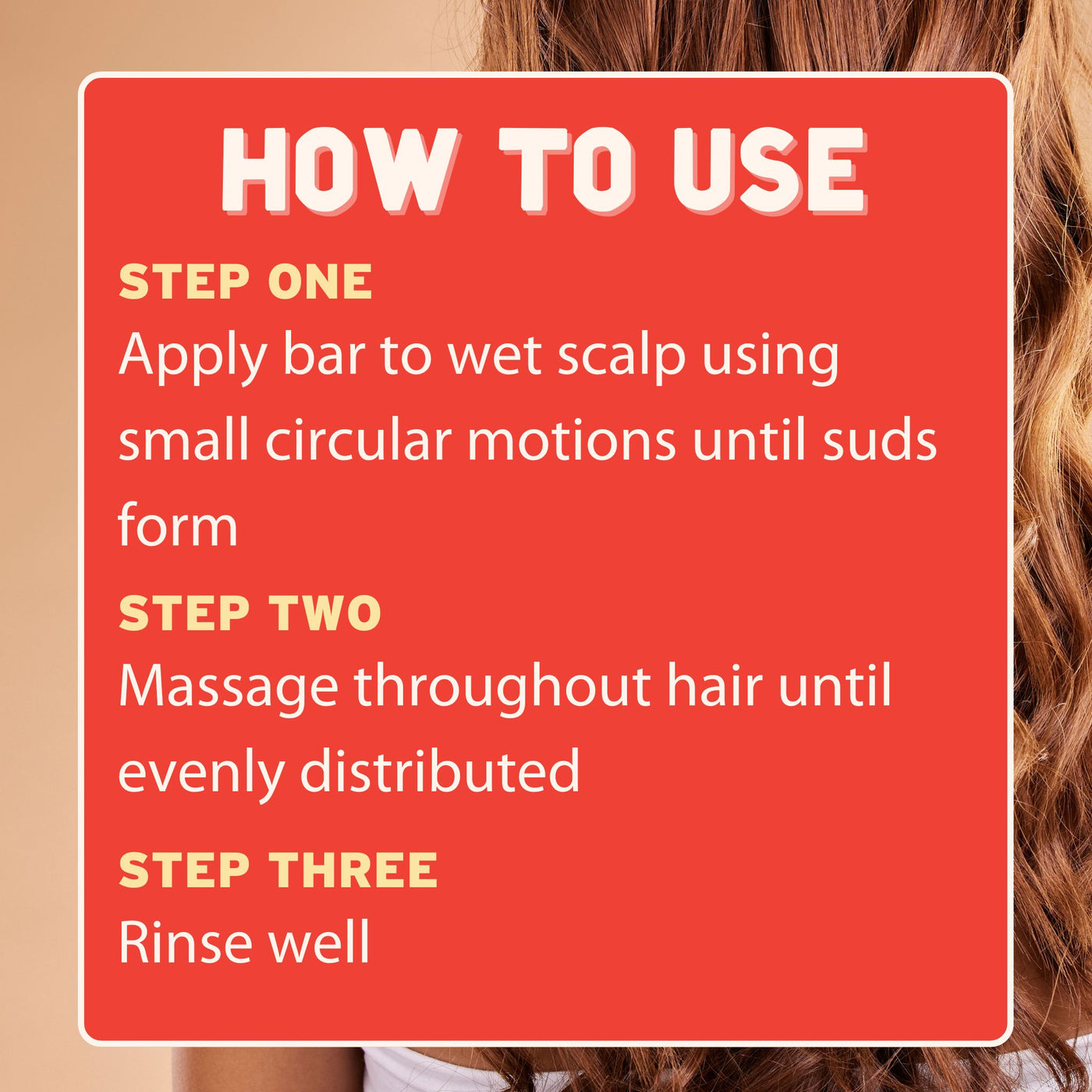 HOW TO USE

STEP ONE
Apply bar to wet scalp using small circular motions until suds form

STEP TWO
Massage throughout hair until evenly distributed

STEP THREE
Rinse well