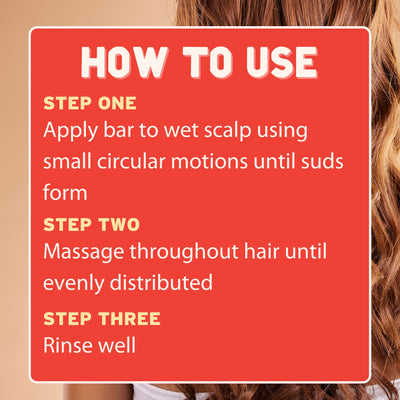 HOW TO USE

STEP ONE
Apply bar to wet scalp using small circular motions until suds form

STEP TWO
Massage throughout hair until evenly distributed

STEP THREE
Rinse well